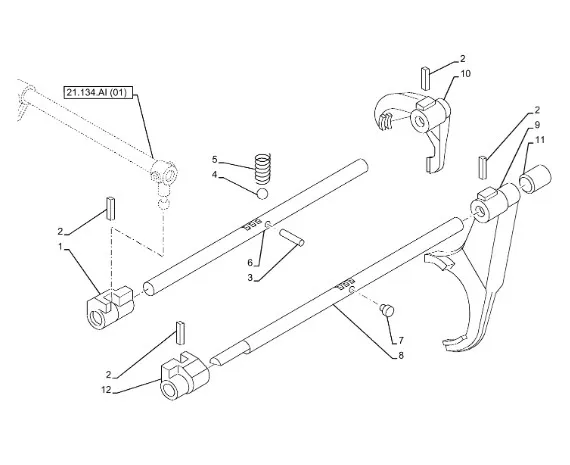 21.134.AI (01)

2

10

2

9

11

5

4

2

1

6

3

7

8

2

12