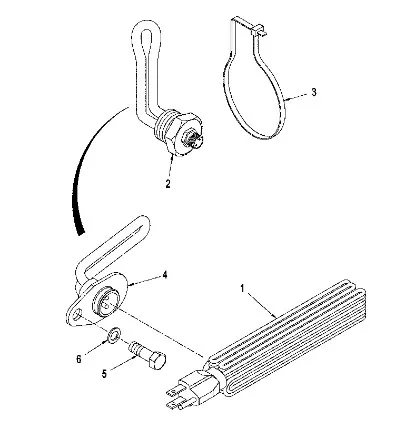 3
2
4
1
6
5