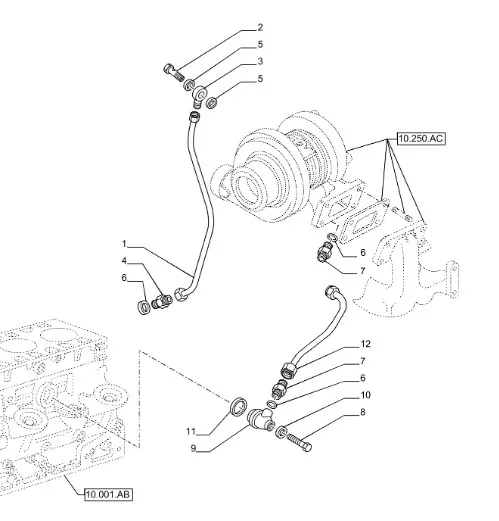 2
5
3
5
10.250.AC
1
4
6
6
7
12
7
6
10
8
11
9
10.001.AB