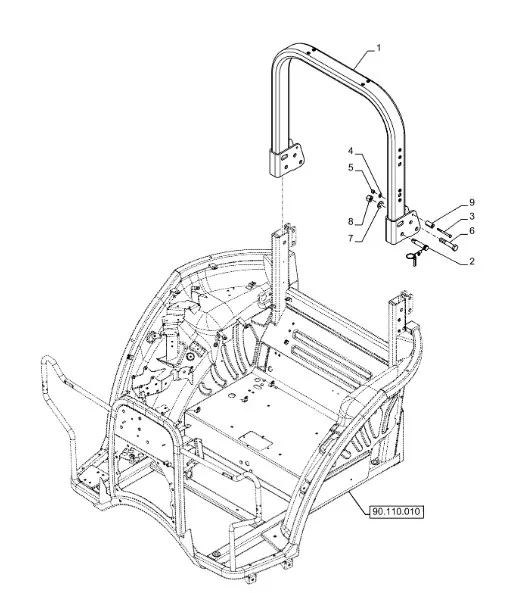 1
4
5
8
7
9
3
6
2
90.110.010